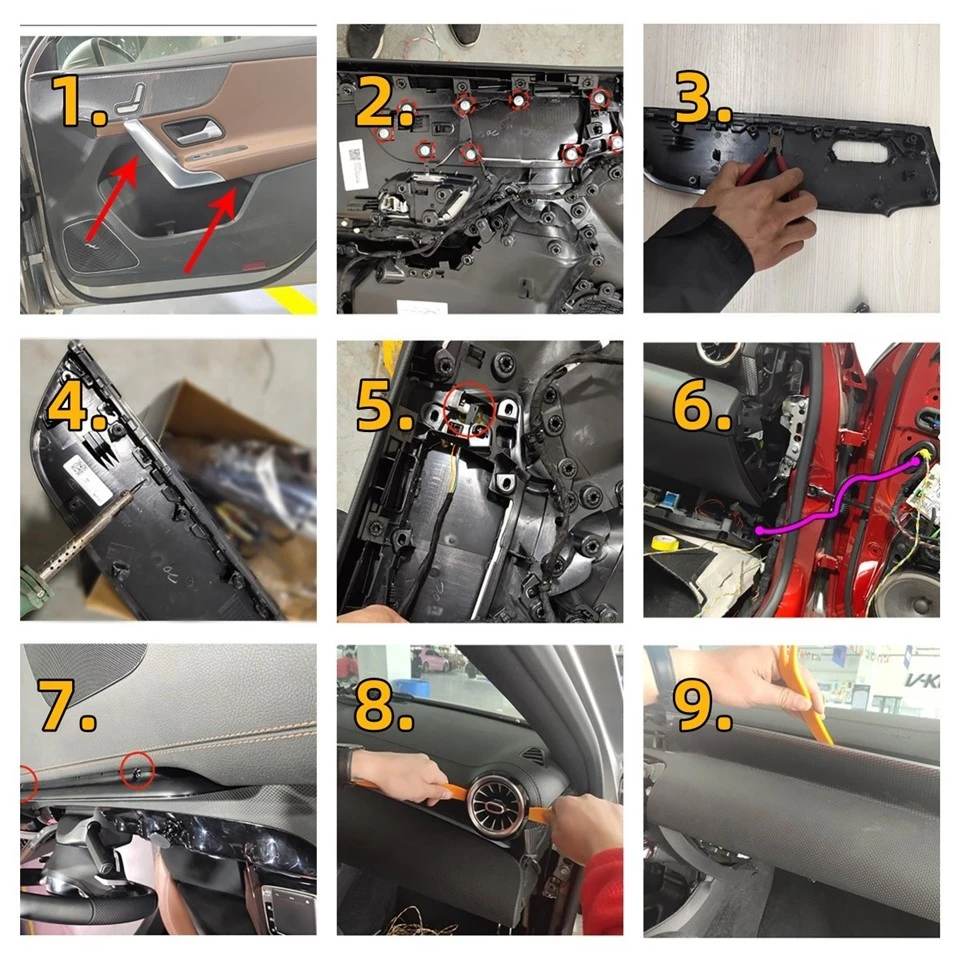 1.

2.

3.

4.

5.

6.

7.

8.

9.